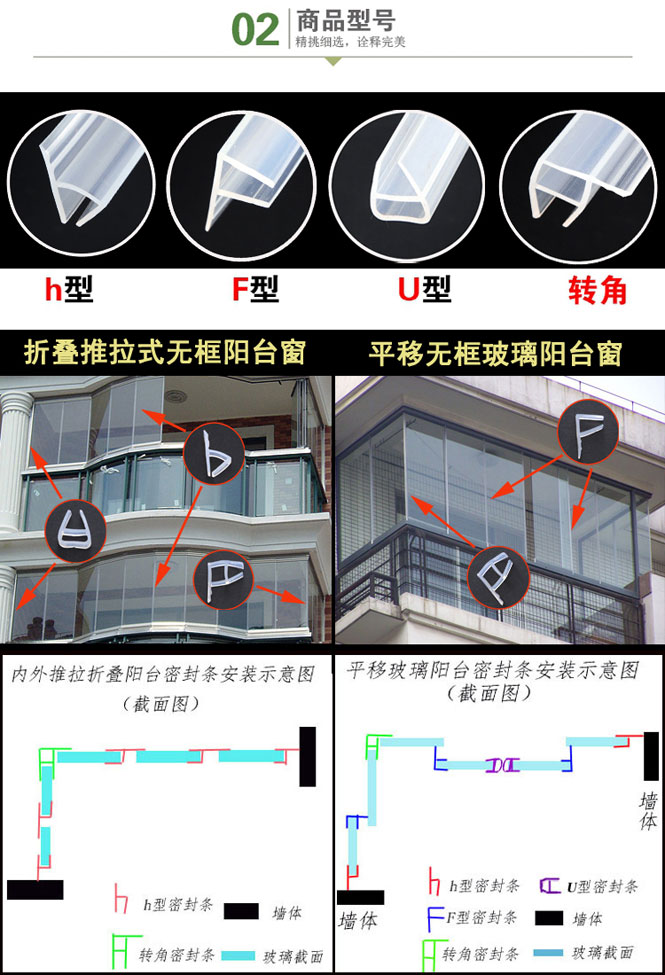 02 商品型号
精挑细选，诠释完美

h型
F型
U型
转角

折叠推拉式无框阳台窗
平移无框玻璃阳台窗

内外推拉折叠阳台密封条安装示意图
（截面图）

h型密封条
墙体
转角密封条
玻璃截面

平移玻璃阳台密封条安装示意图
（截面图）

墙体
墙体
h型密封条
U型密封条
F型密封条
墙体
转角密封条
玻璃截面